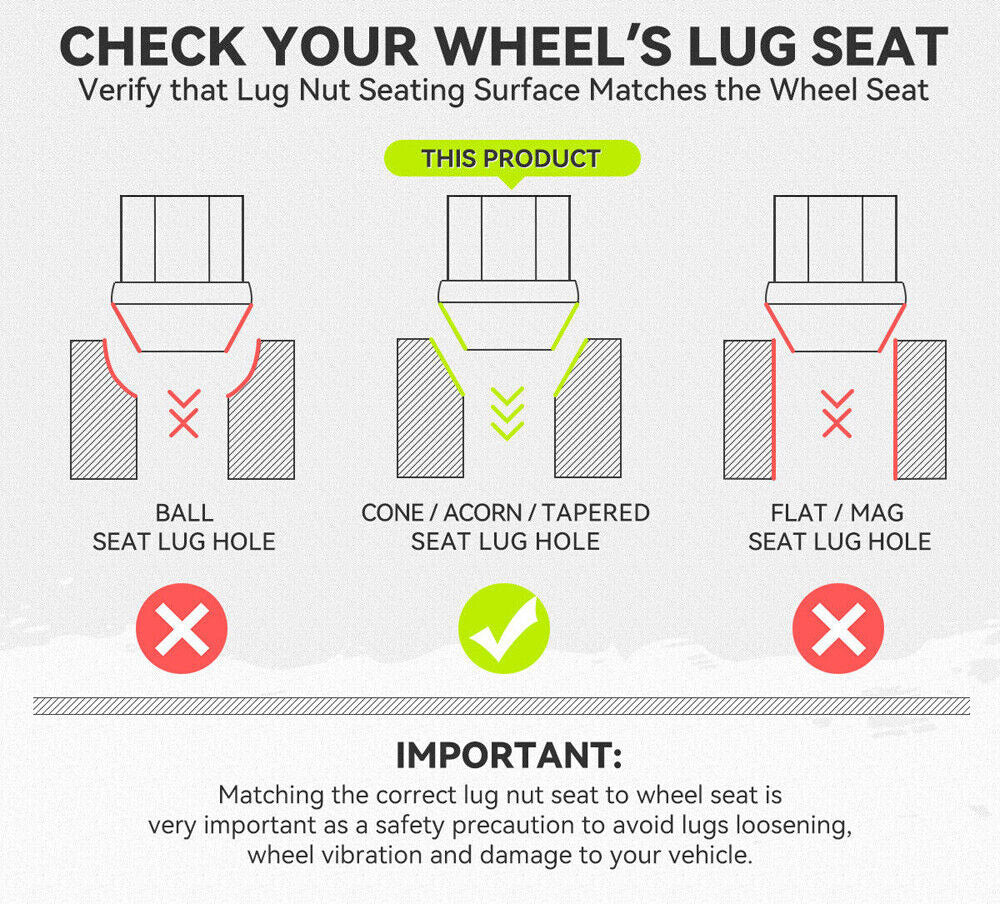 CHECK YOUR WHEEL'S LUG SEAT
Verify that Lug Nut Seating Surface Matches the Wheel Seat

THIS PRODUCT

BALL
SEAT LUG HOLE

CONE / ACORN / TAPERED
SEAT LUG HOLE

FLAT / MAG
SEAT LUG HOLE

IMPORTANT:
Matching the correct lug nut seat to wheel seat is very important as a safety precaution to avoid lugs loosening, wheel vibration and damage to your vehicle.